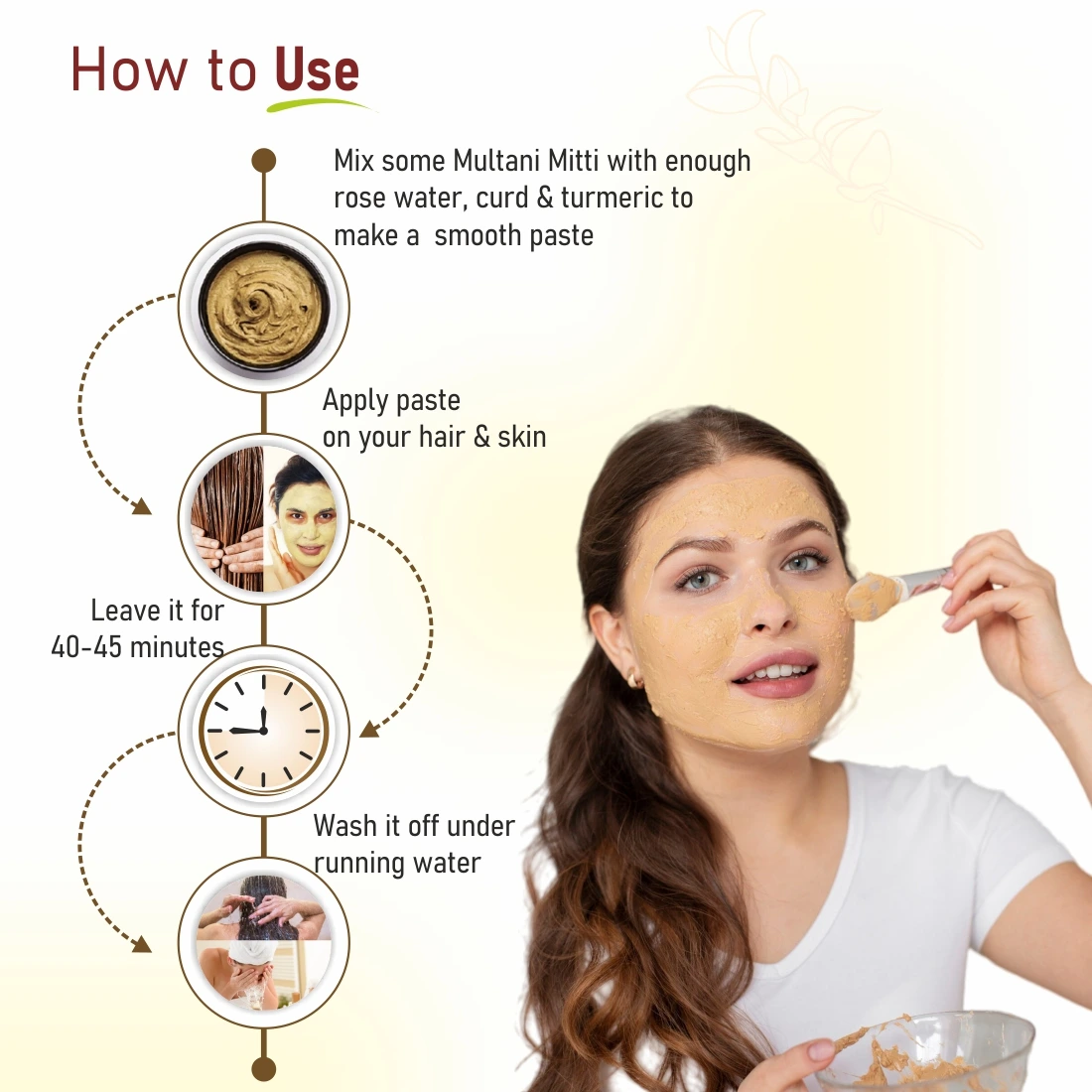 How to Use

Mix some Multani Mitti with enough rose water, curd & turmeric to make a  smooth paste

Apply paste on your hair & skin

Leave it for 40-45 minutes

Wash it off under running water