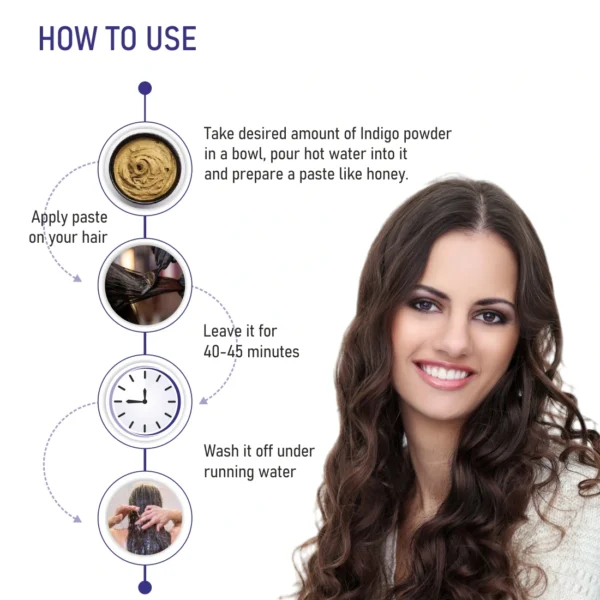 HOW TO USE

Take desired amount of Indigo powder in a bowl, pour hot water into it and prepare a paste like honey.

Apply paste on your hair

Leave it for 40-45 minutes

Wash it off under running water