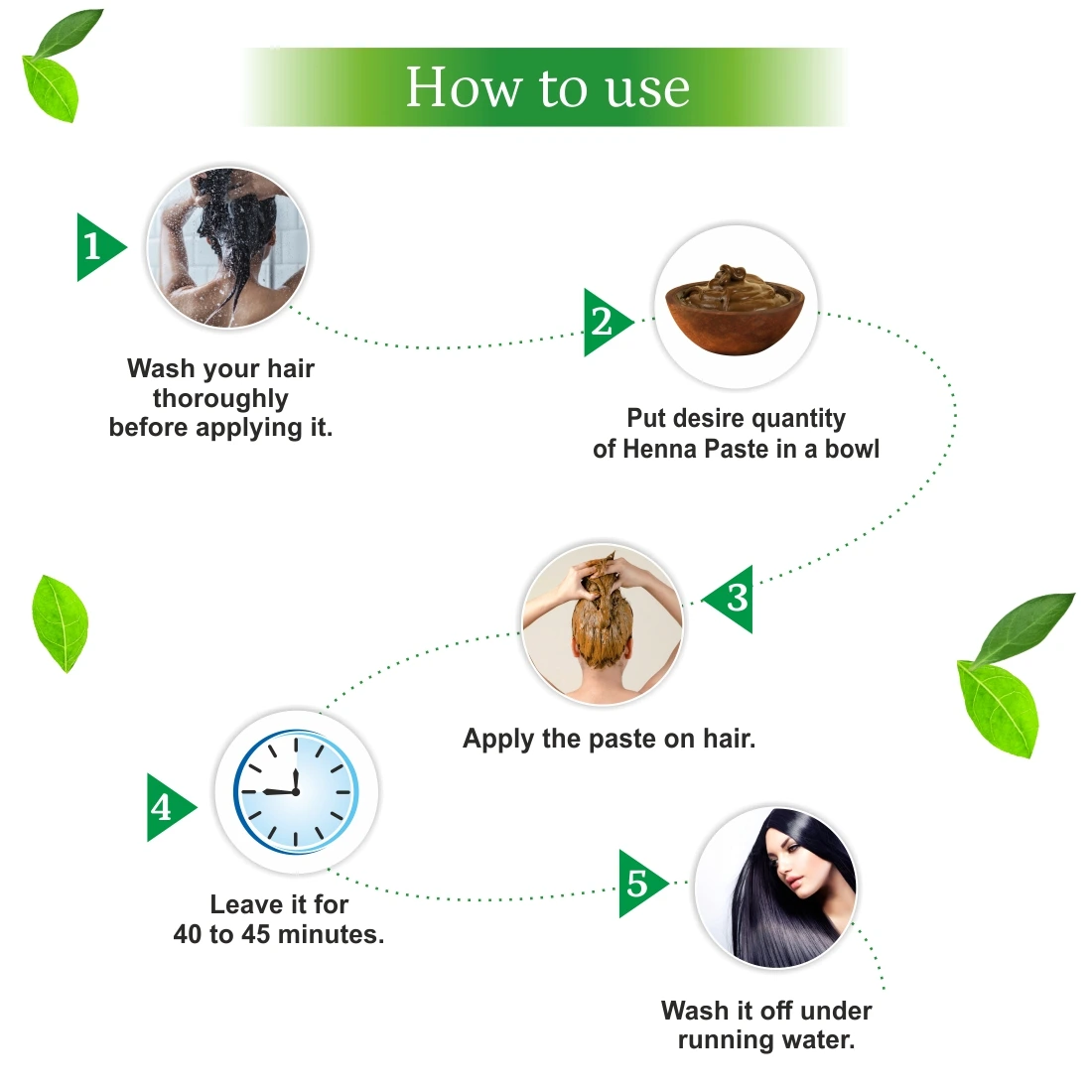 How to use

1

Wash your hair thoroughly before applying it.

2

Put desire quantity of Henna Paste in a bowl

3

Apply the paste on hair.

4

Leave it for 40 to 45 minutes.

5

Wash it off under running water.